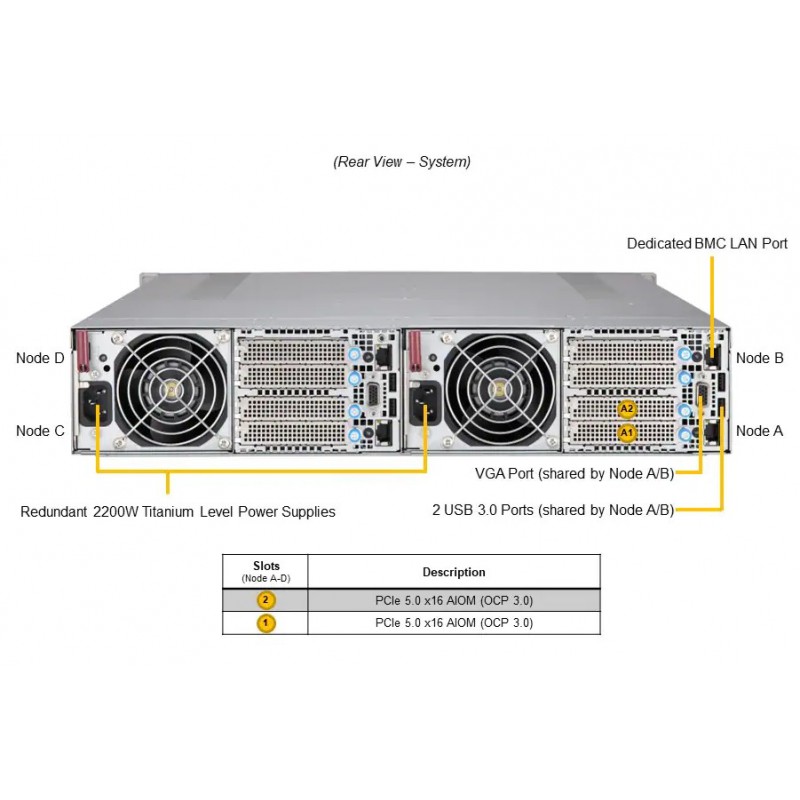 (Rear View – System)

Dedicated BMC LAN Port

Node D

Node C

Node B

Node A

A2

A1

VGA Port (shared by Node A/B)

2 USB 3.0 Ports (shared by Node A/B)

Redundant 2200W Titanium Level Power Supplies

| Slots (Node A-D) | Description |
|---|---|
| 2 | PCIe 5.0 x16 AIOM (OCP 3.0) |
| 1 | PCIe 5.0 x16 AIOM (OCP 3.0) |