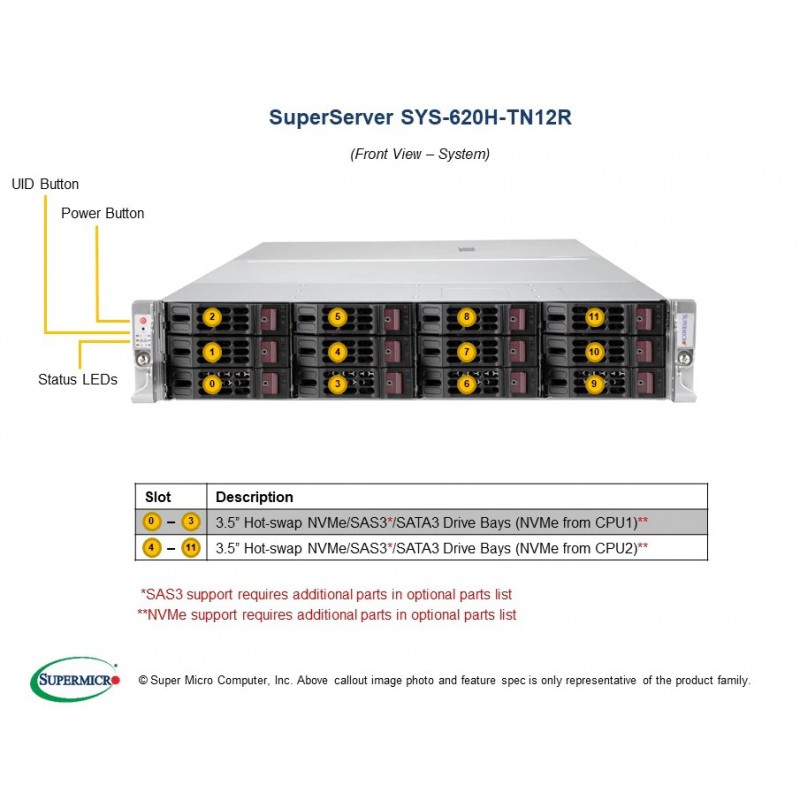 SuperServer SYS-620H-TN12R

(Front View – System)

UID Button

Power Button

Status LEDs

2 5 8 11
1 4 7 10
0 3 6 9

| Slot | Description |
|---|---|
| 0 – 3 | 3.5" Hot-swap NVMe/SAS3*/SATA3 Drive Bays (NVMe from CPU1)** |
| 4 – 11 | 3.5" Hot-swap NVMe/SAS3*/SATA3 Drive Bays (NVMe from CPU2)** |

*SAS3 support requires additional parts in optional parts list
**NVMe support requires additional parts in optional parts list

SUPERMICRO

© Super Micro Computer, Inc. Above callout image photo and feature spec is only representative of the product family.