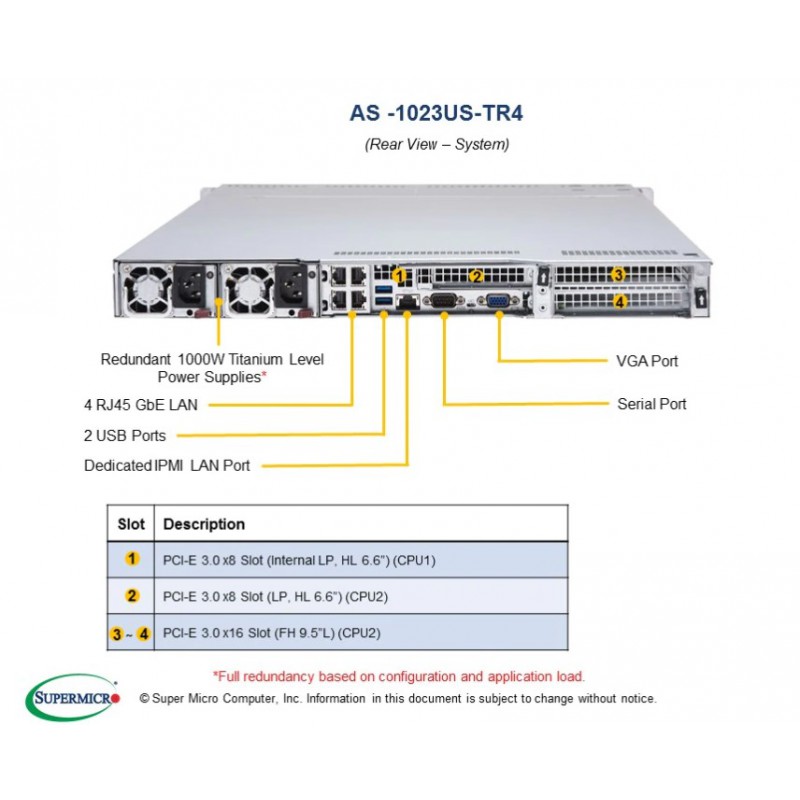 AS -1023US-TR4

(Rear View – System)

1 2 3 4

Redundant 1000W Titanium Level Power Supplies*

4 RJ45 GbE LAN

2 USB Ports

Dedicated IPMI LAN Port

VGA Port

Serial Port

| Slot | Description |
|---|---|
| 1 | PCI-E 3.0 x8 Slot (Internal LP, HL 6.6") (CPU1) |
| 2 | PCI-E 3.0 x8 Slot (LP, HL 6.6") (CPU2) |
| 3 ~ 4 | PCI-E 3.0 x16 Slot (FH 9.5"L) (CPU2) |

*Full redundancy based on configuration and application load.

SUPERMICRO

© Super Micro Computer, Inc. Information in this document is subject to change without notice.